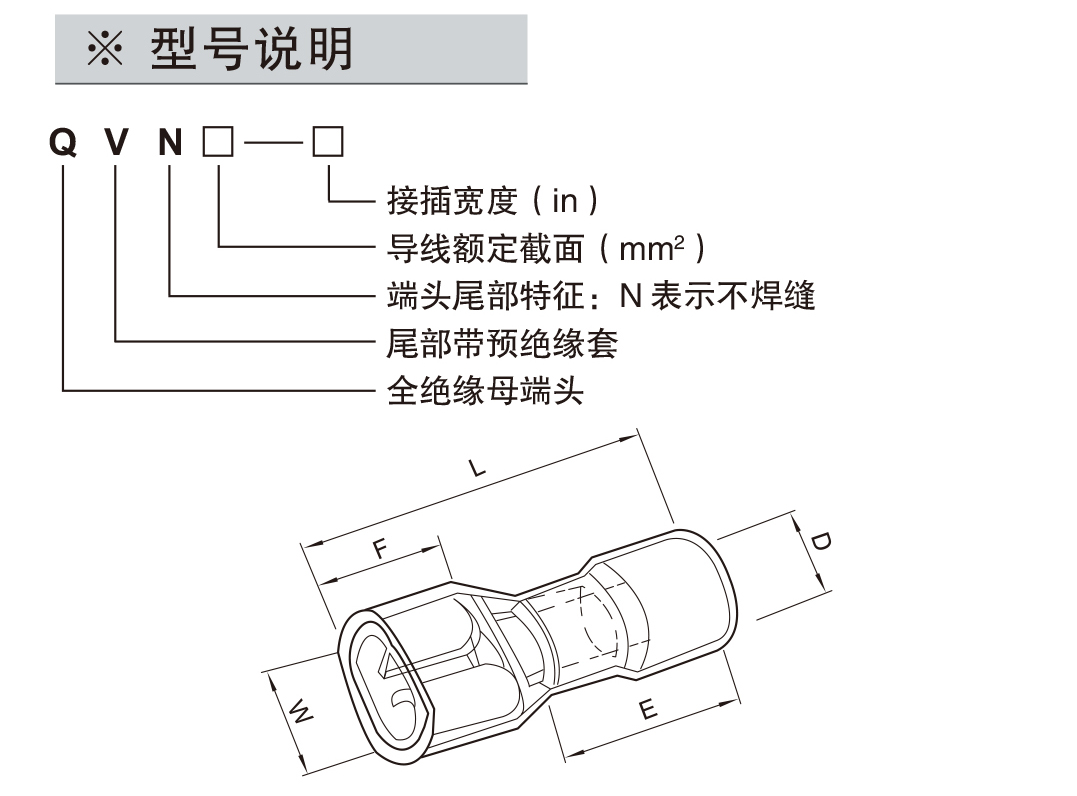 ※ 型号说明

Q V N □—□

接插宽度（in）
导线额定截面（$mm^2$）
端头尾部特征：N 表示不焊缝
尾部带预绝缘套
全绝缘母端头

L
F
D
W
E